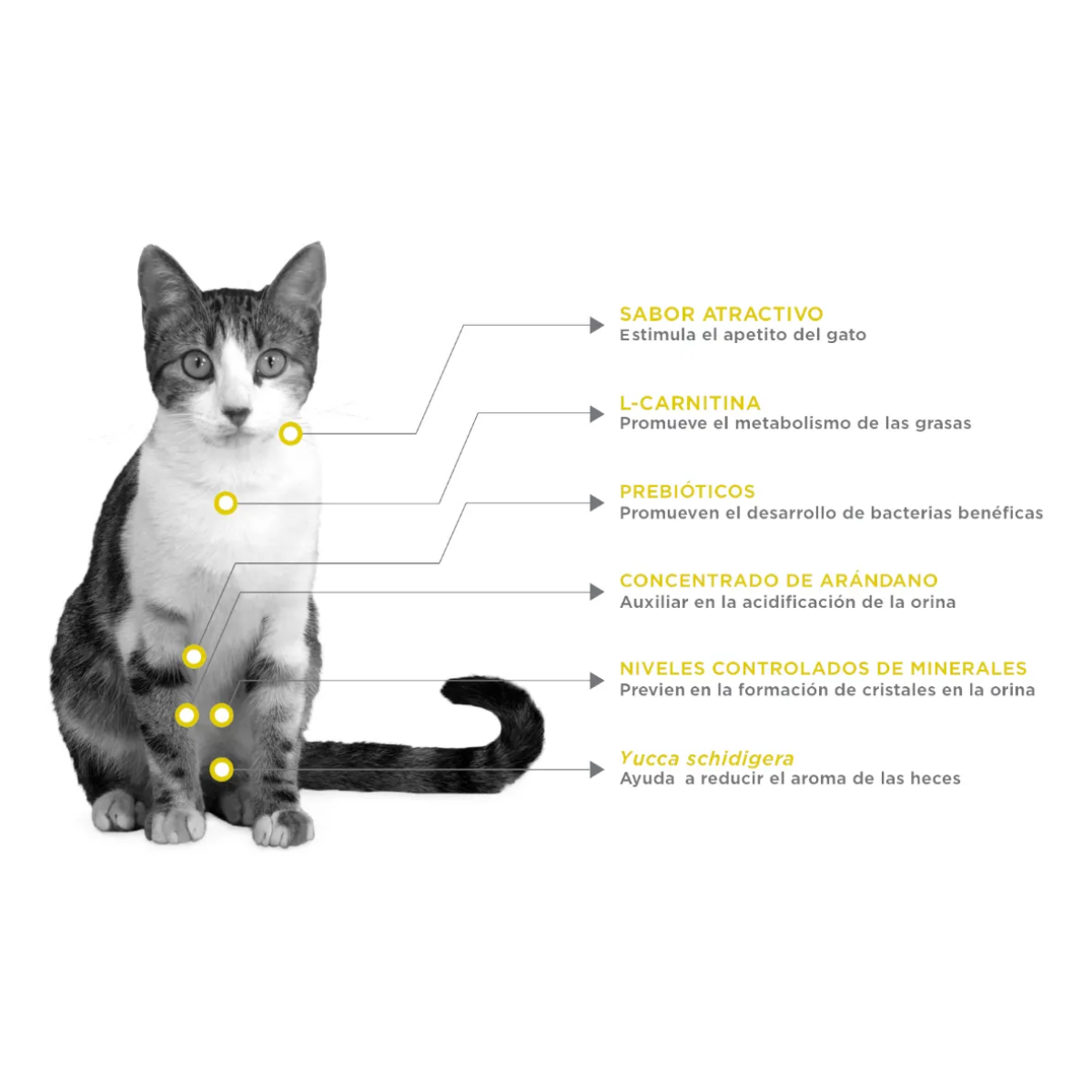 SABOR ATRACTIVO
Estimula el apetito del gato

L-CARNITINA
Promueve el metabolismo de las grasas

PREBIÓTICOS
Promueven el desarrollo de bacterias benéficas

CONCENTRADO DE ARÁNDANO
Auxiliar en la acidificación de la orina

NIVELES CONTROLADOS DE MINERALES
Previen en la formación de cristales en la orina

Yucca schidigera
Ayuda a reducir el aroma de las heces